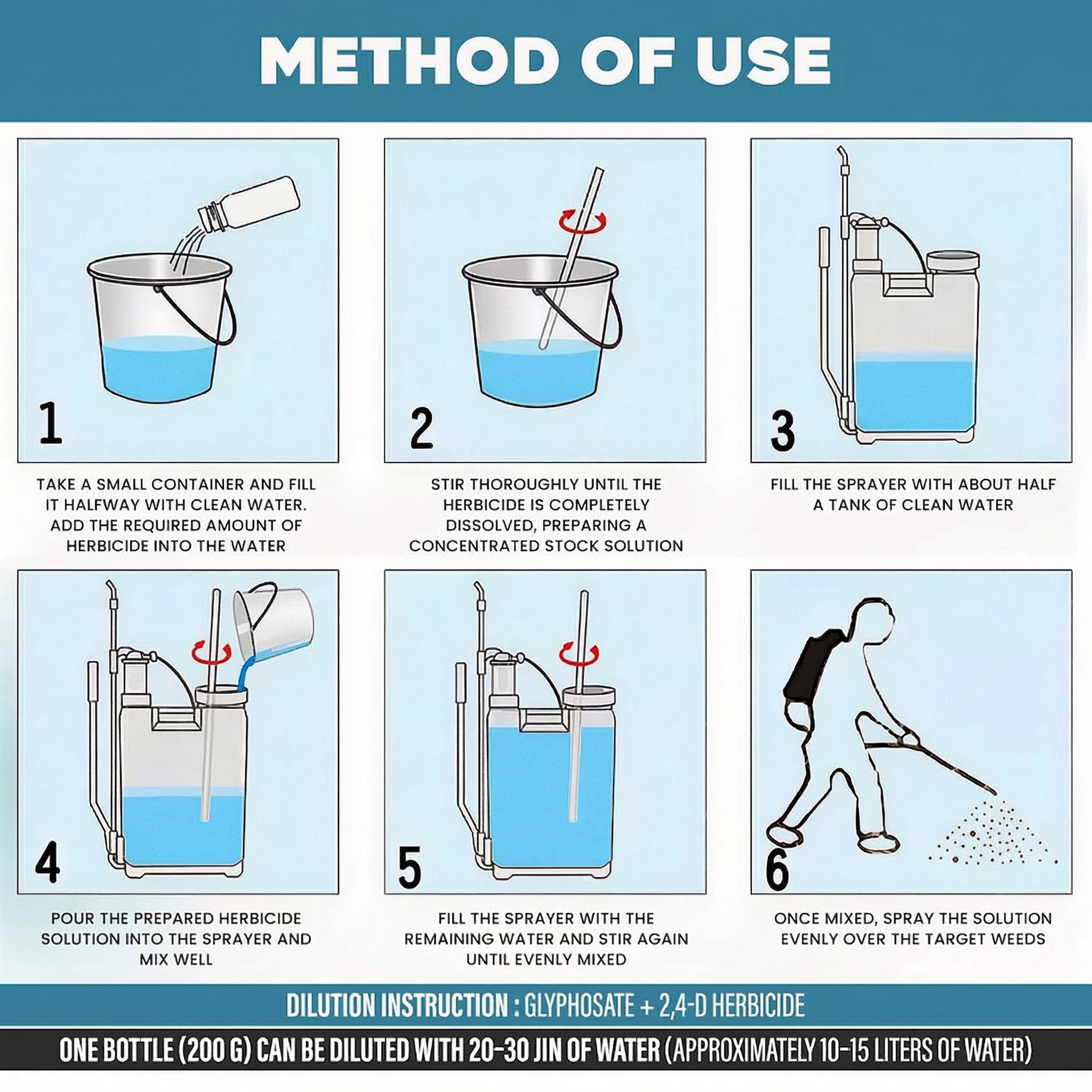 METHOD OF USE

1

TAKE A SMALL CONTAINER AND FILL IT HALFWAY WITH CLEAN WATER. ADD THE REQUIRED AMOUNT OF HERBICIDE INTO THE WATER

2

STIR THOROUGHLY UNTIL THE HERBICIDE IS COMPLETELY DISSOLVED, PREPARING A CONCENTRATED STOCK SOLUTION

3

FILL THE SPRAYER WITH ABOUT HALF A TANK OF CLEAN WATER

4

POUR THE PREPARED HERBICIDE SOLUTION INTO THE SPRAYER AND MIX WELL

5

FILL THE SPRAYER WITH THE REMAINING WATER AND STIR AGAIN UNTIL EVENLY MIXED

6

ONCE MIXED, SPRAY THE SOLUTION EVENLY OVER THE TARGET WEEDS

DILUTION INSTRUCTION : GLYPHOSATE + 2,4-D HERBICIDE

ONE BOTTLE (200 G) CAN BE DILUTED WITH 20-30 JIN OF WATER (APPROXIMATELY 10-15 LITERS OF WATER)